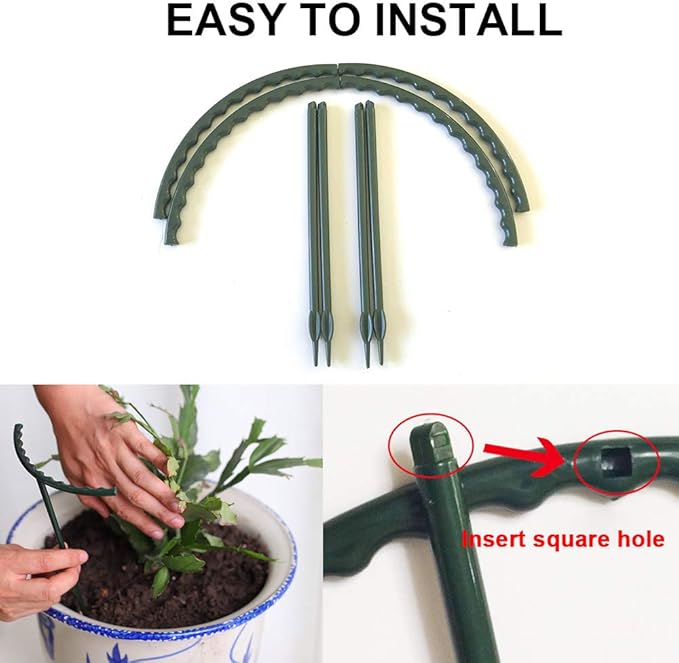 EASY TO INSTALL

Insert square hole