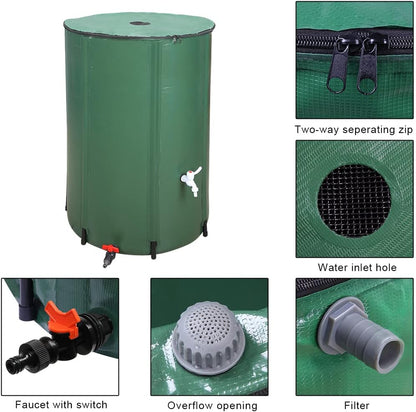 Two-way seperating zip

Water inlet hole

Faucet with switch

Overflow opening

Filter