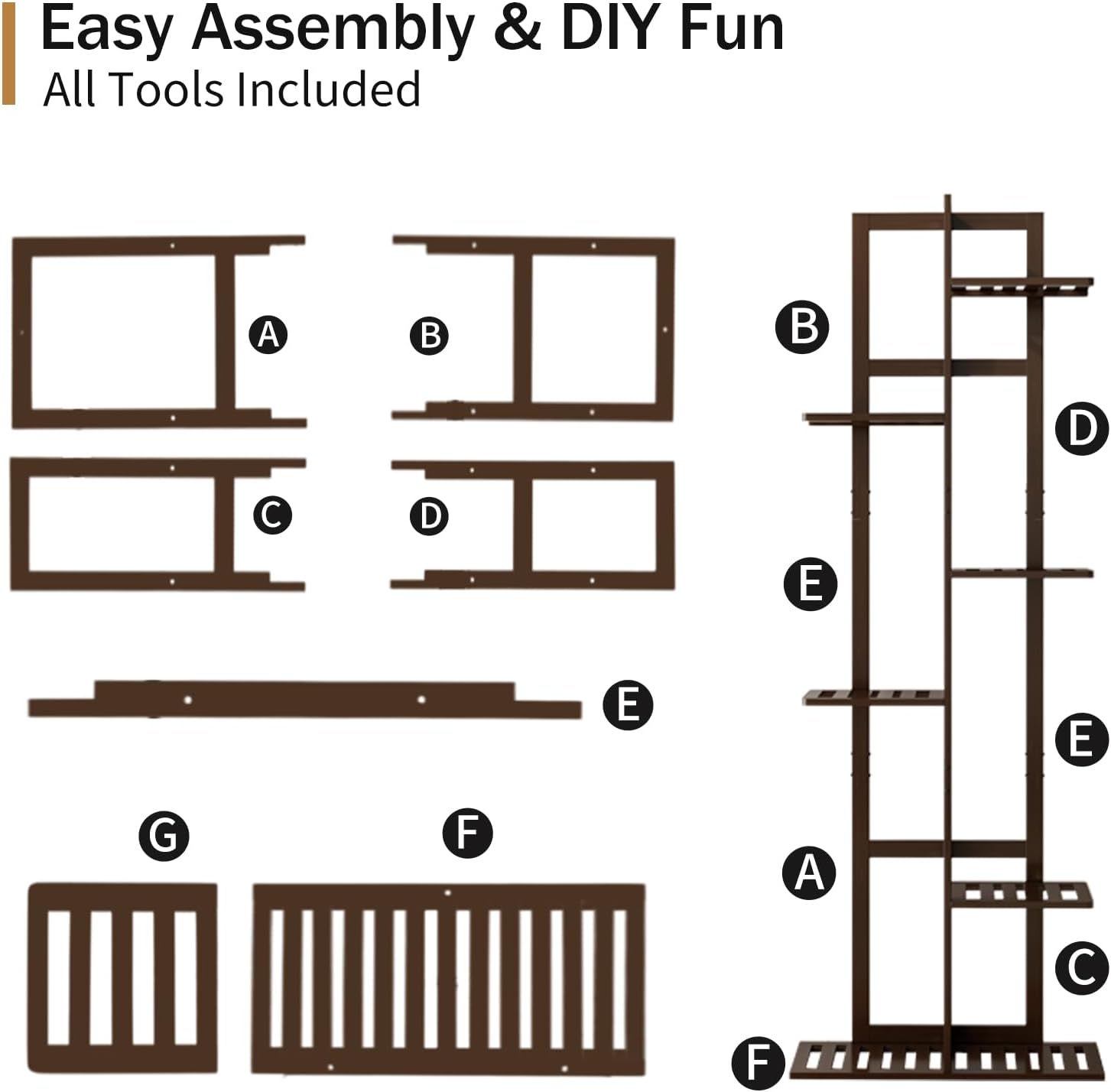 Easy Assembly & DIY Fun
All Tools Included

A B
C D
E
G F

B
D
E
E
A
C
F