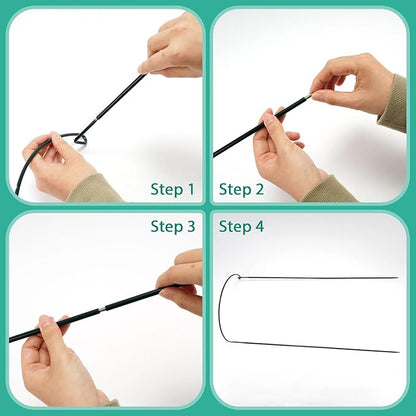 Step 1

Step 2

Step 3

Step 4