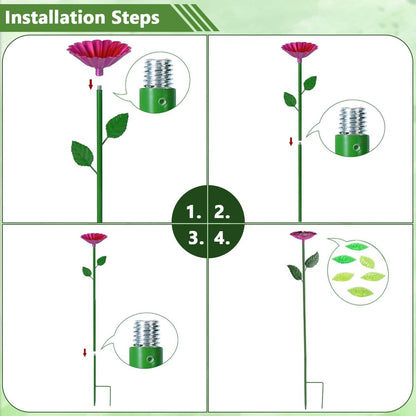 Installation Steps

1. 2.
3. 4.