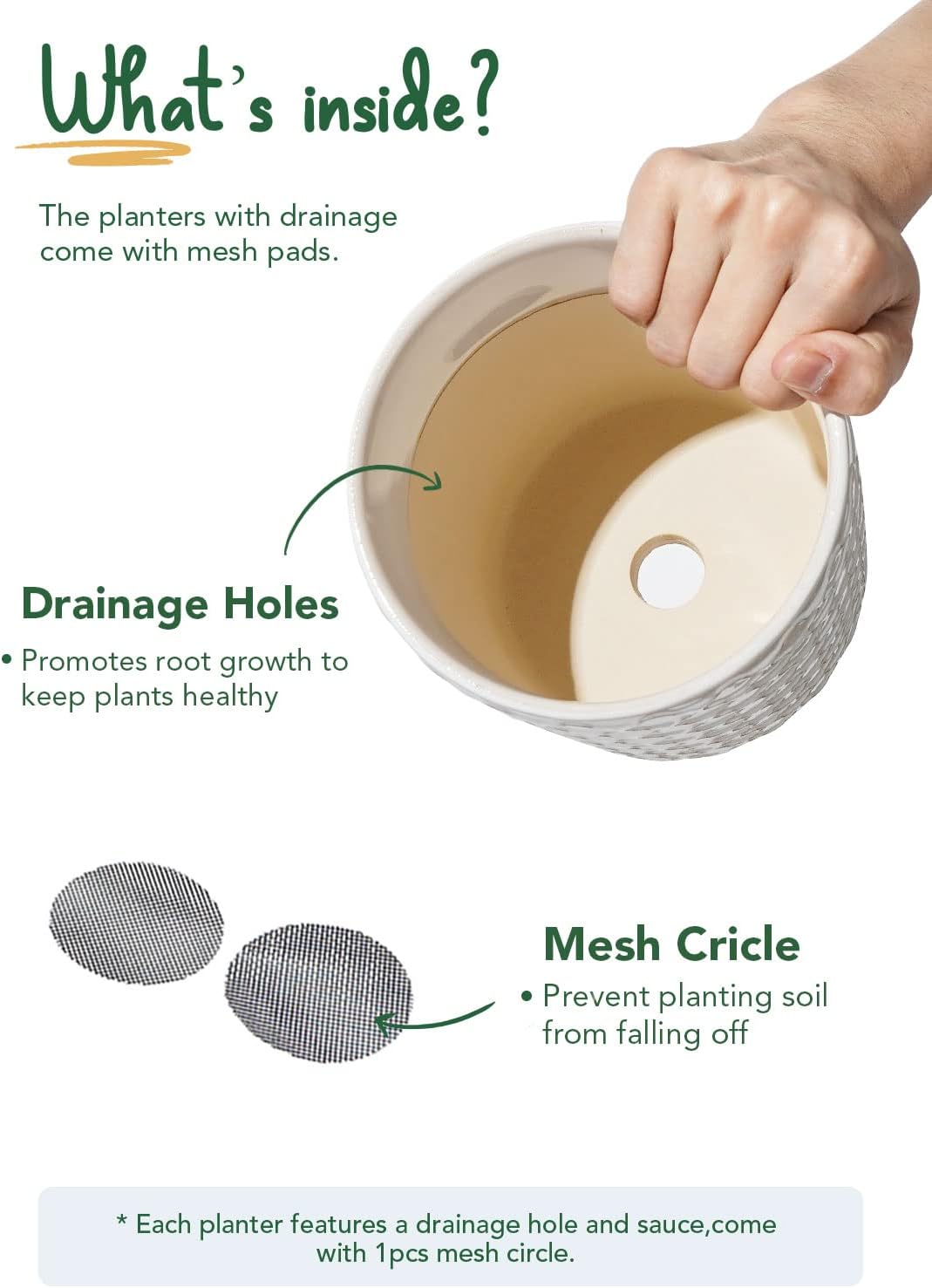 What's inside?

The planters with drainage come with mesh pads.

Drainage Holes

• Promotes root growth to keep plants healthy

Mesh Cricle

• Prevent planting soil from falling off

* Each planter features a drainage hole and sauce,come with 1pcs mesh circle.