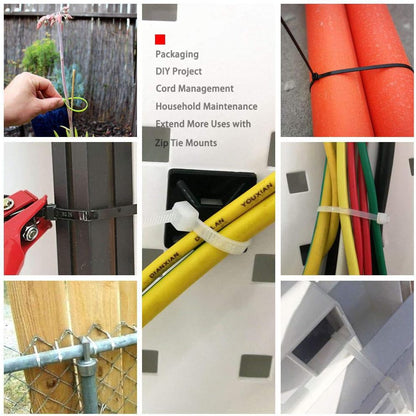 Packaging
DIY Project
Cord Management
Household Maintenance
Extend More Uses with
Zip Tie Mounts

YOUXIAN
DIANXIAN
DIANXIAN