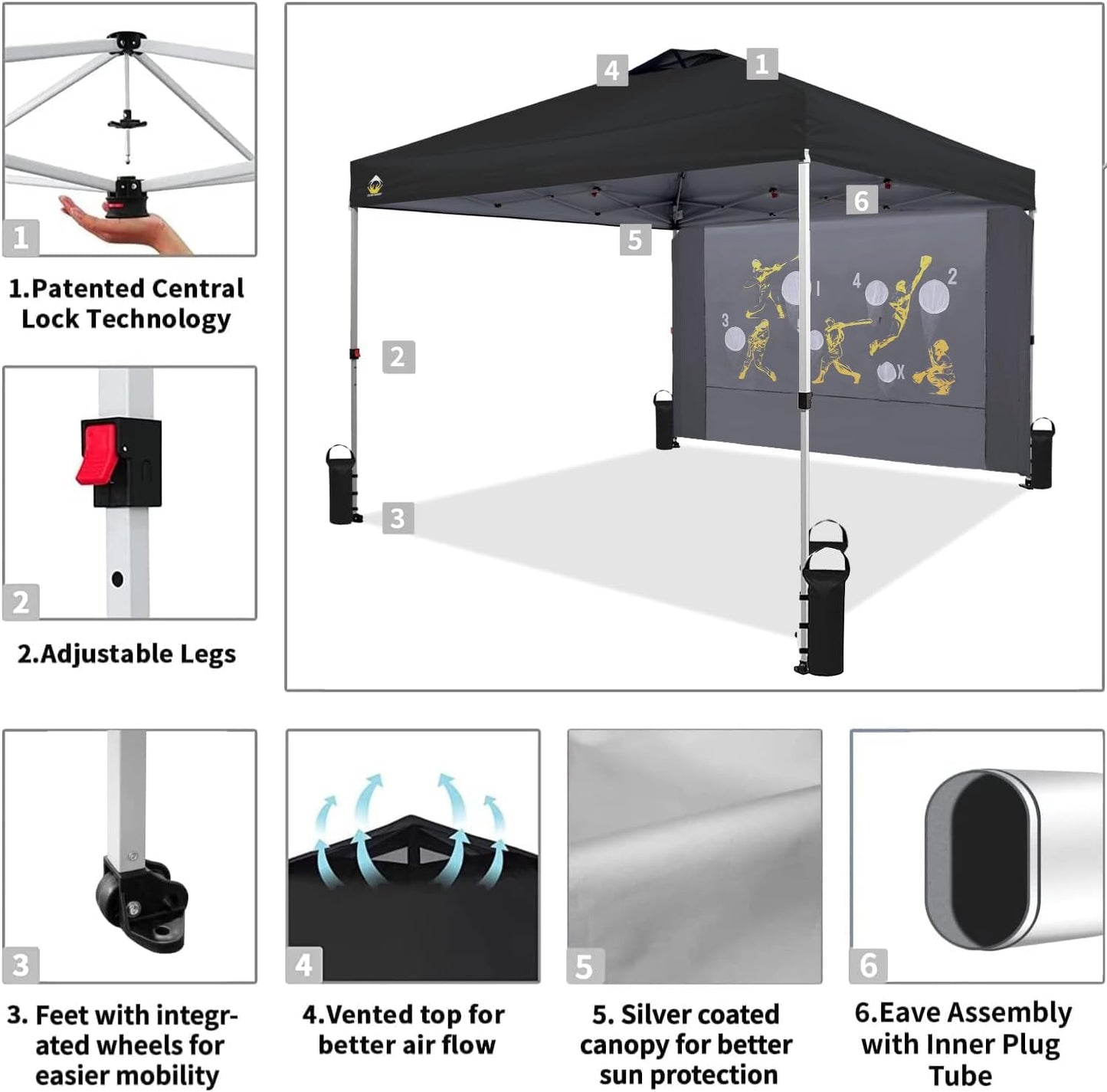 1

1.Patented Central Lock Technology

2

2.Adjustable Legs

4 1 6 5 2 3

1 4 2 3 X

3

3. Feet with integrated wheels for easier mobility

4

4.Vented top for better air flow

5

5. Silver coated canopy for better sun protection

6

6.Eave Assembly with Inner Plug Tube