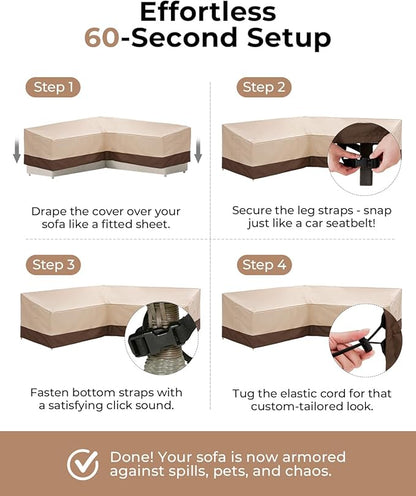 Effortless
60-Second Setup

Step 1

Drape the cover over your sofa like a fitted sheet.

Step 2

Secure the leg straps - snap just like a car seatbelt!

Step 3

Fasten bottom straps with a satisfying click sound.

Step 4

Tug the elastic cord for that custom-tailored look.

Done! Your sofa is now armored against spills, pets, and chaos.