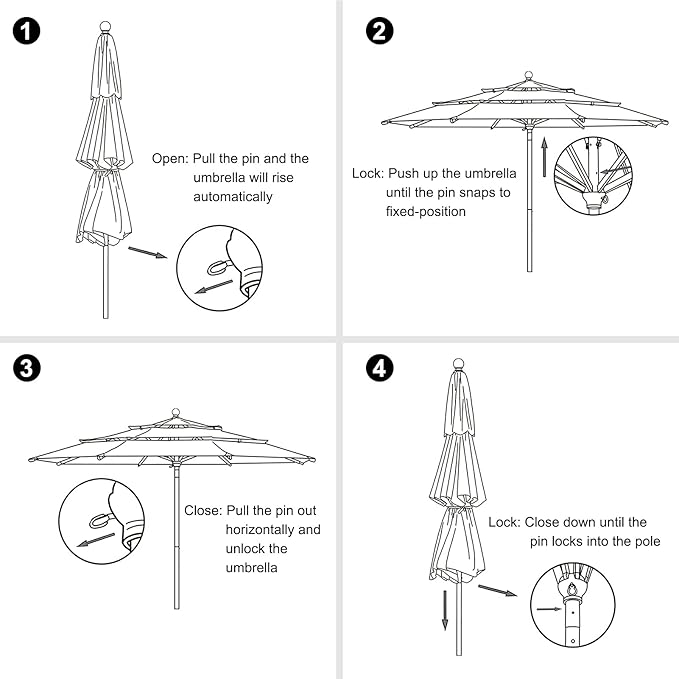 1

Open: Pull the pin and the umbrella will rise automatically

2

Lock: Push up the umbrella until the pin snaps to fixed-position

3

Close: Pull the pin out horizontally and unlock the umbrella

4

Lock: Close down until the pin locks into the pole