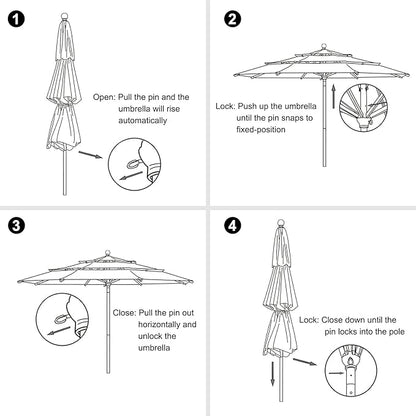 1

Open: Pull the pin and the umbrella will rise automatically

2

Lock: Push up the umbrella until the pin snaps to fixed-position

3

Close: Pull the pin out horizontally and unlock the umbrella

4

Lock: Close down until the pin locks into the pole