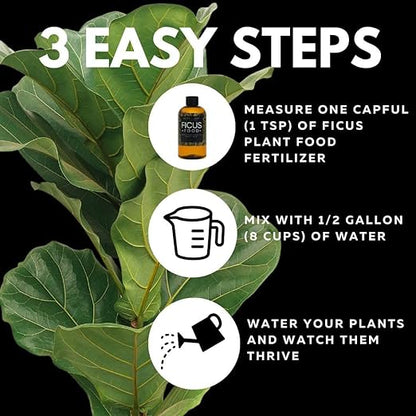 3 EASY STEPS

FICUS FOOD

MEASURE ONE CAPFUL (1 TSP) OF FICUS PLANT FOOD FERTILIZER

MIX WITH 1/2 GALLON (8 CUPS) OF WATER

WATER YOUR PLANTS AND WATCH THEM THRIVE