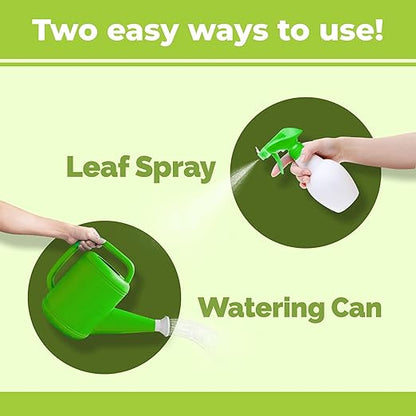 Two easy ways to use!

Leaf Spray

Watering Can