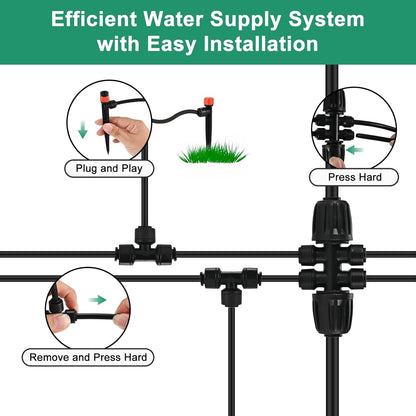 Efficient Water Supply System with Easy Installation

Plug and Play

Press Hard

Remove and Press Hard