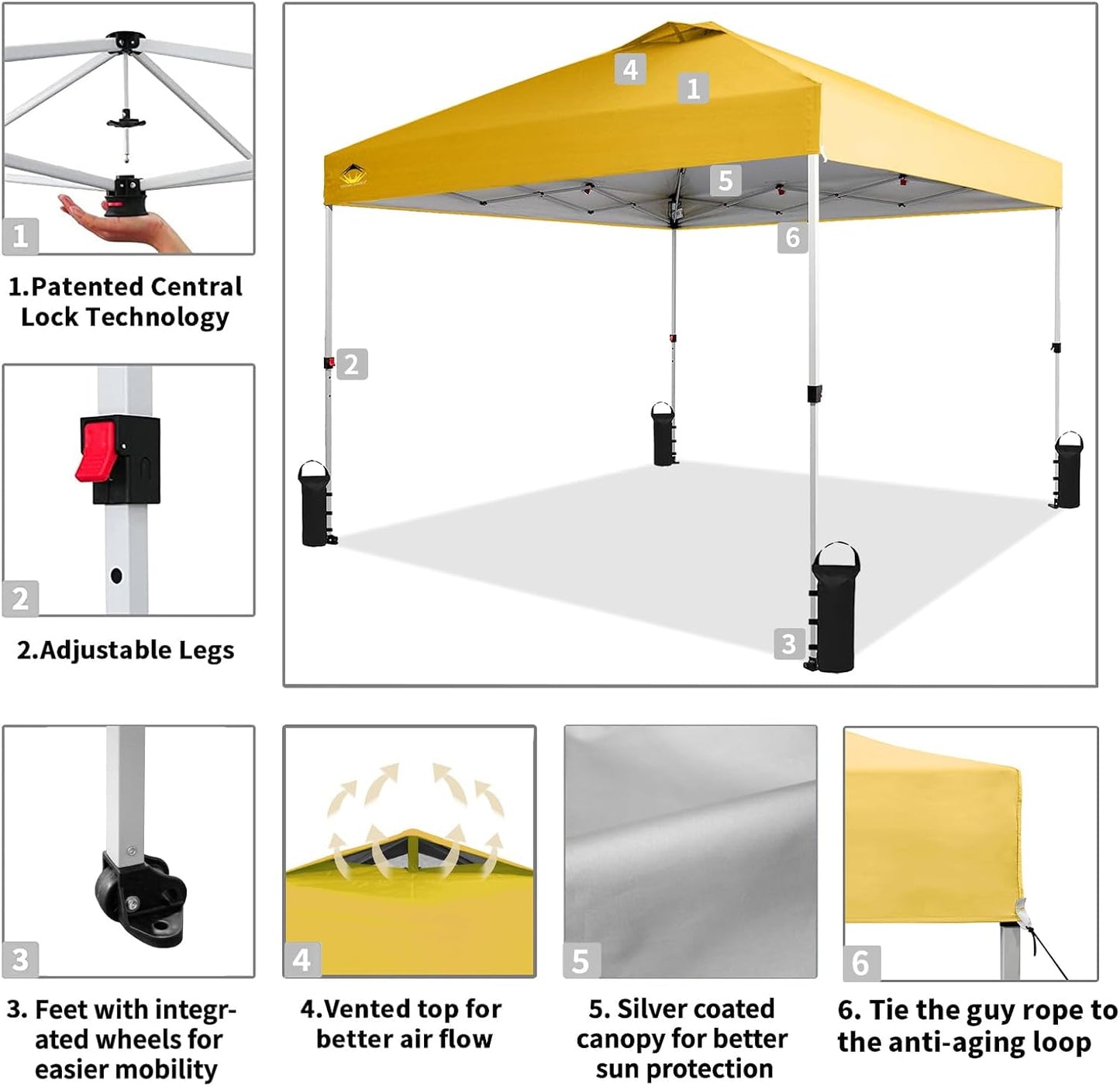 1

1.Patented Central Lock Technology

2

2.Adjustable Legs

4

1

5

6

2

3

3

3. Feet with integrated wheels for easier mobility

4

4.Vented top for better air flow

5

5. Silver coated canopy for better sun protection

6

6. Tie the guy rope to the anti-aging loop