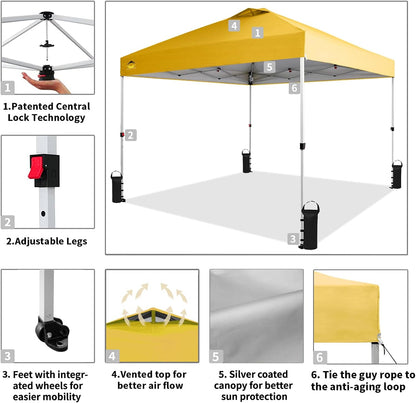 1

1.Patented Central Lock Technology

2

2.Adjustable Legs

4
1
5
6
2
3

3

3. Feet with integrated wheels for easier mobility

4

4.Vented top for better air flow

5

5. Silver coated canopy for better sun protection

6

6. Tie the guy rope to the anti-aging loop