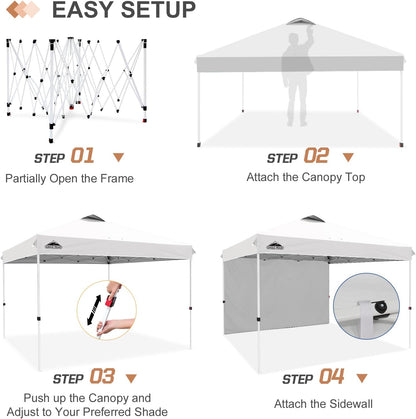 EASY SETUP

STEP 01
Partially Open the Frame

STEP 02
Attach the Canopy Top

STEP 03
Push up the Canopy and Adjust to Your Preferred Shade

STEP 04
Attach the Sidewall