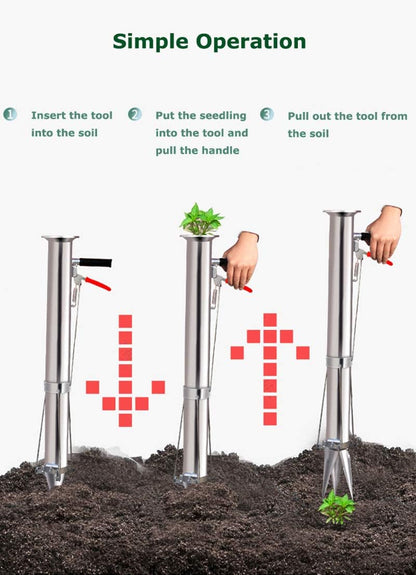 Simple Operation

1 Insert the tool into the soil

2 Put the seedling into the tool and pull the handle

3 Pull out the tool from the soil