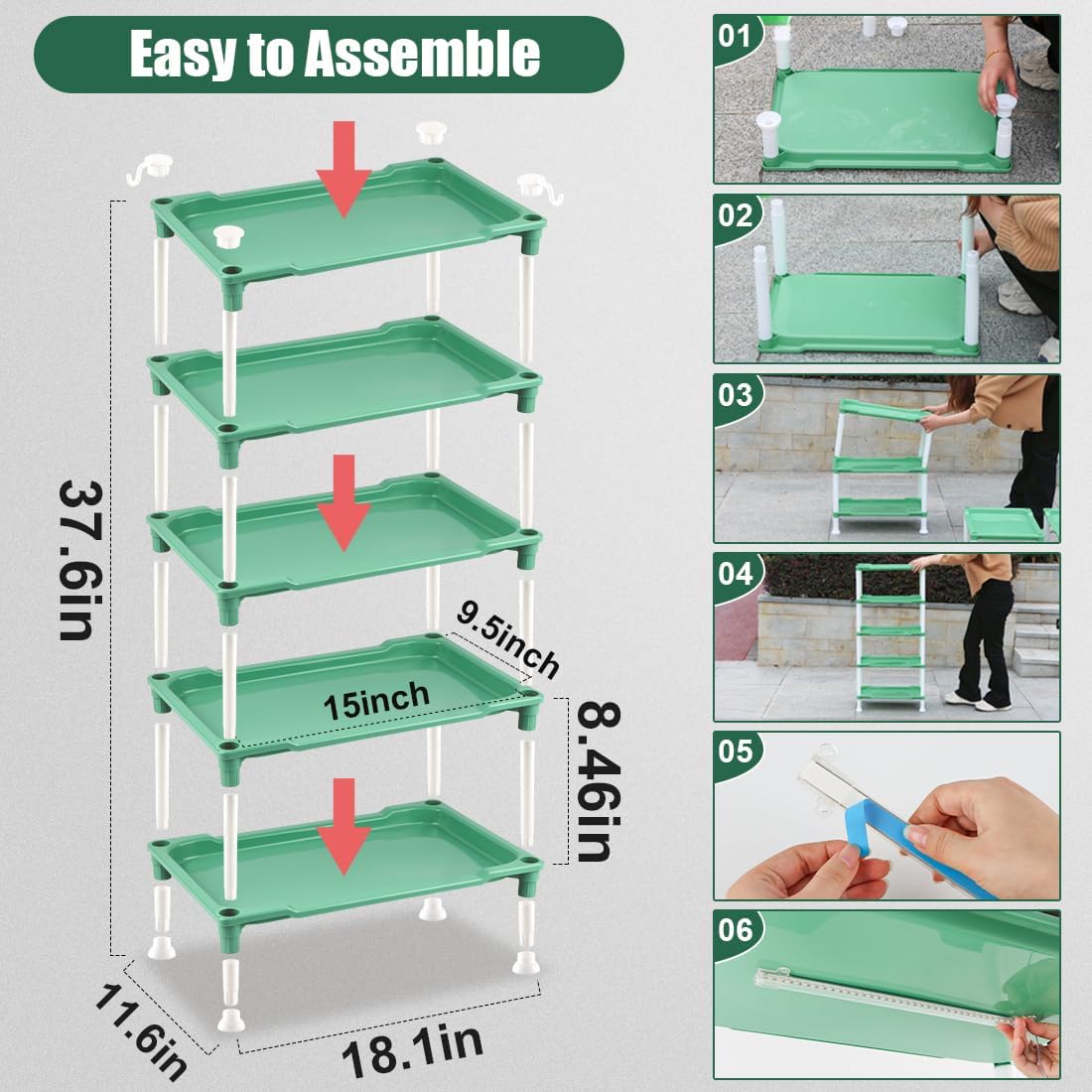 Easy to Assemble

37.6in

9.5inch

15inch

8.46in

11.6in

18.1in

01

02

03

04

05

06