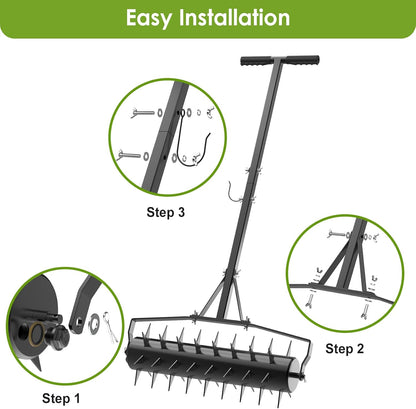 Easy Installation

Step 3

Step 2

Step 1