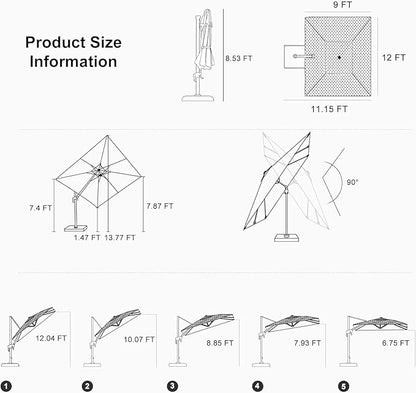 Product Size Information

8.53 FT

9 FT

12 FT

11.15 FT

7.4 FT

7.87 FT

1.47 FT

13.77 FT

90°

12.04 FT

10.07 FT

8.85 FT

7.93 FT

6.75 FT

1

2

3

4

5