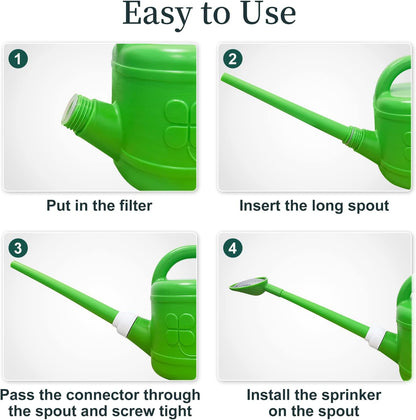 Easy to Use

1

Put in the filter

2

Insert the long spout

3

Pass the connector through the spout and screw tight

4

Install the sprinker on the spout