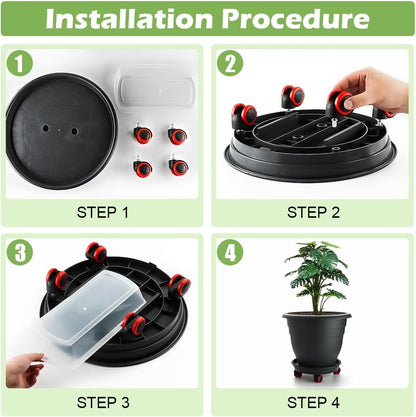 Installation Procedure

1

STEP 1

2

STEP 2

3

STEP 3

4

STEP 4