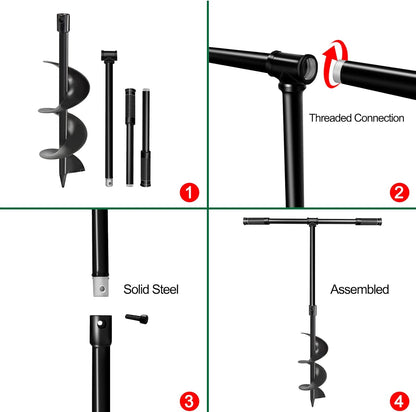 1

Threaded Connection

2

Solid Steel

3

Assembled

4