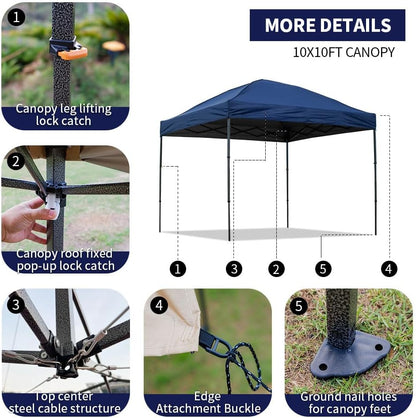 MORE DETAILS

10X10FT CANOPY

1
Canopy leg lifting lock catch

2
Canopy roof fixed pop-up lock catch

1 3 2 5 4

3
Top center steel cable structure

4
Edge Attachment Buckle

5
Ground nail holes for canopy feet