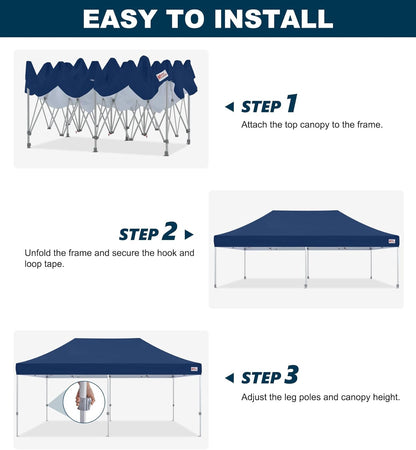 EASY TO INSTALL

STEP 1
Attach the top canopy to the frame.

STEP 2
Unfold the frame and secure the hook and loop tape.

STEP 3
Adjust the leg poles and canopy height.