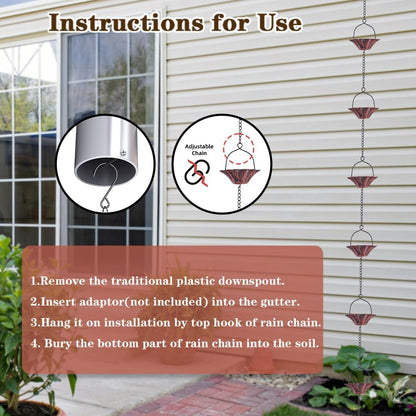 Instructions for Use

Adjustable Chain

1.Remove the traditional plastic downspout.

2.Insert adaptor(not included) into the gutter.

3.Hang it on installation by top hook of rain chain.

4. Bury the bottom part of rain chain into the soil.