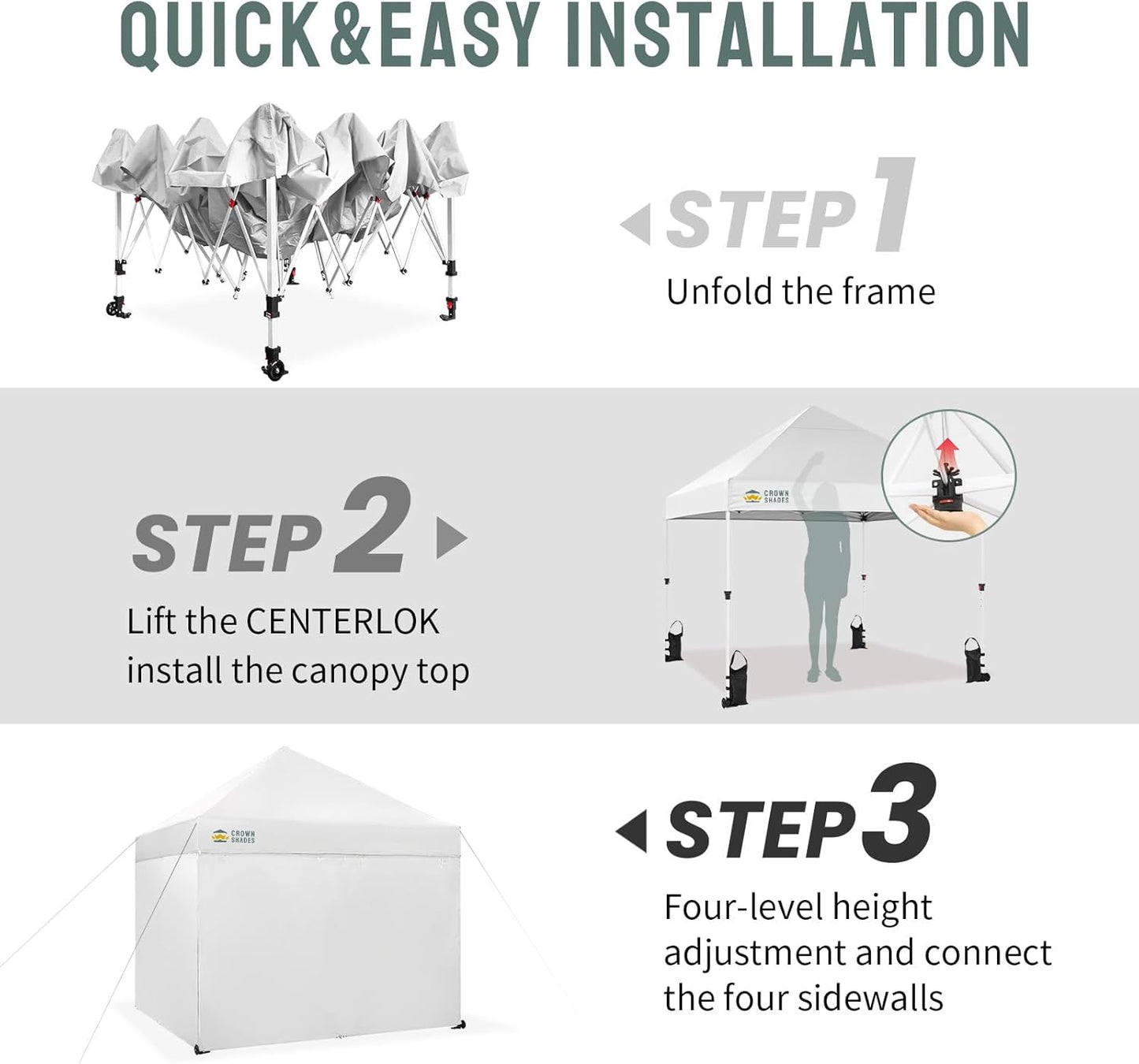 QUICK&EASY INSTALLATION

STEP 1
Unfold the frame

STEP 2
Lift the CENTERLOK install the canopy top

CROWN SHADES

STEP 3
Four-level height adjustment and connect the four sidewalls

CROWN SHADES