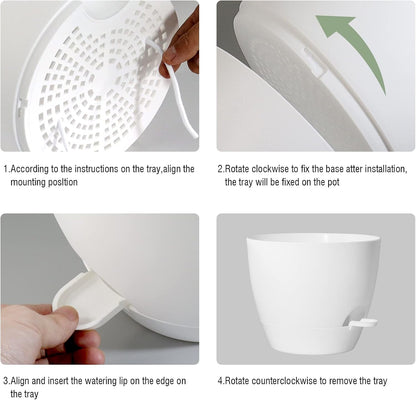 1.According to the instructions on the tray,align the mounting posltion

2.Rotate clockwise to fix the base atter installation, the tray will be fixed on the pot

3.Align and insert the watering lip on the edge on the tray

4.Rotate counterclockwise to remove the tray