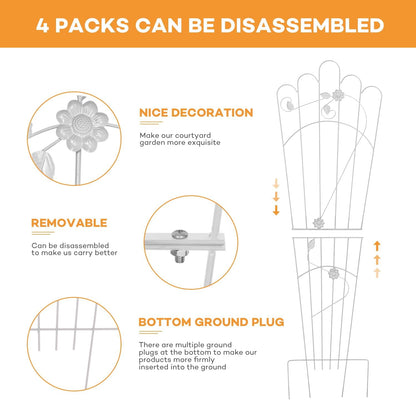 4 PACKS CAN BE DISASSEMBLED

NICE DECORATION

Make our courtyard garden more exquisite

REMOVABLE

Can be disassembled to make us carry better

BOTTOM GROUND PLUG

There are multiple ground plugs at the bottom to make our products more firmly inserted into the ground