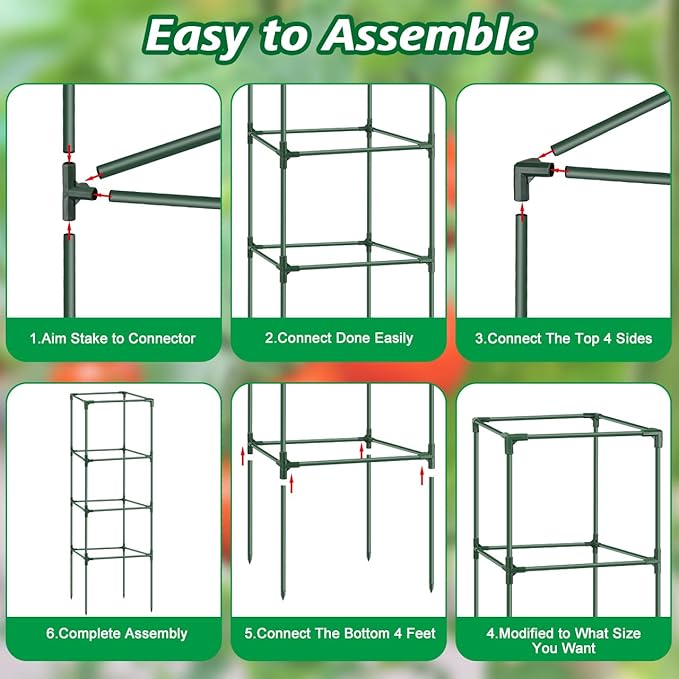 Easy to Assemble

1.Aim Stake to Connector

2.Connect Done Easily

3.Connect The Top 4 Sides

6.Complete Assembly

5.Connect The Bottom 4 Feet

4.Modified to What Size You Want