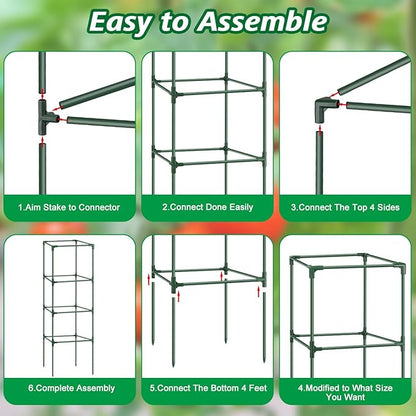 Easy to Assemble

1.Aim Stake to Connector

2.Connect Done Easily

3.Connect The Top 4 Sides

6.Complete Assembly

5.Connect The Bottom 4 Feet

4.Modified to What Size You Want