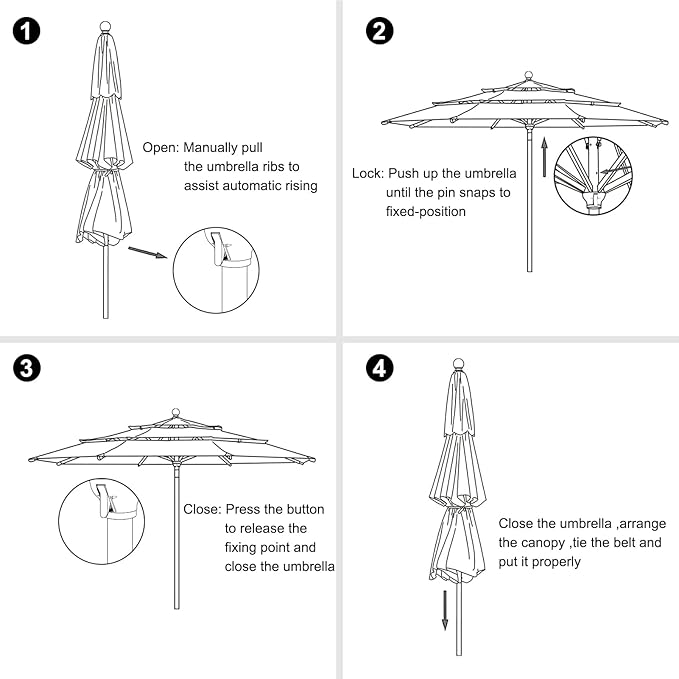 1

Open: Manually pull the umbrella ribs to assist automatic rising

2

Lock: Push up the umbrella until the pin snaps to fixed-position

3

Close: Press the button to release the fixing point and close the umbrella

4

Close the umbrella ,arrange the canopy ,tie the belt and put it properly