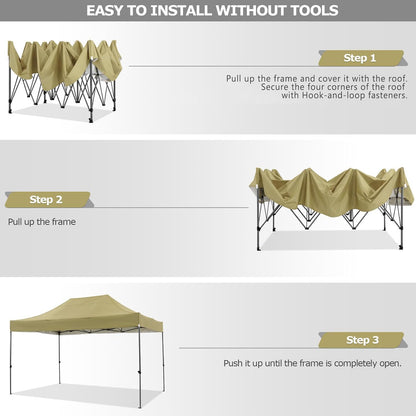 EASY TO INSTALL WITHOUT TOOLS

Step 1

Pull up the frame and cover it with the roof. Secure the four corners of the roof with Hook-and-loop fasteners.

Step 2

Pull up the frame

Step 3

Push it up until the frame is completely open.