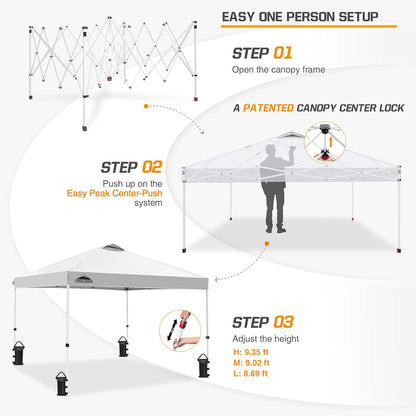 EASY ONE PERSON SETUP

STEP 01
Open the canopy frame

A PATENTED CANOPY CENTER LOCK

STEP 02
Push up on the Easy Peak Center-Push system

STEP 03
Adjust the height
H: 9.35 ft
M: 9.02 ft
L: 8.69 ft