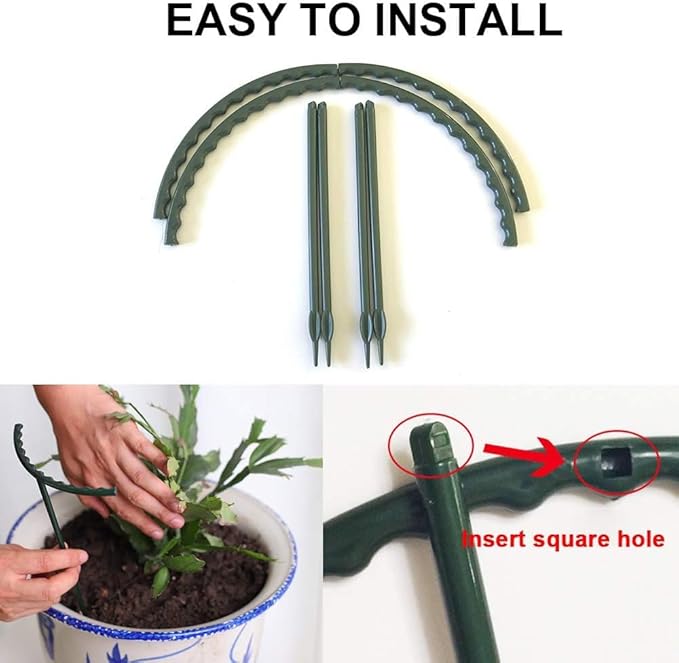 EASY TO INSTALL

Insert square hole