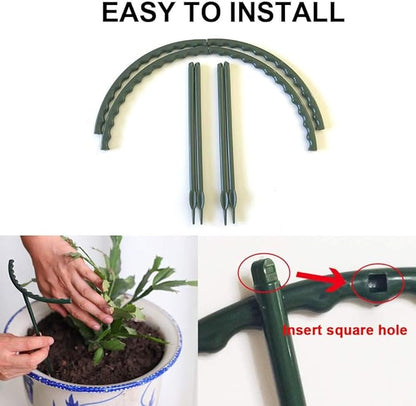 EASY TO INSTALL

Insert square hole