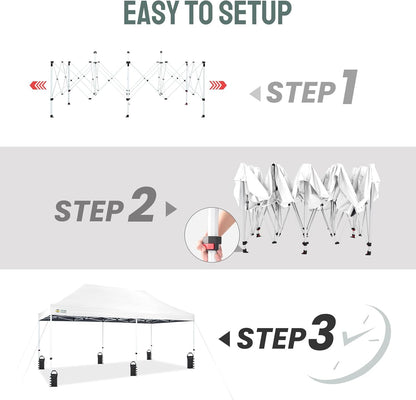 EASY TO SETUP

STEP 1

STEP 2

STEP 3