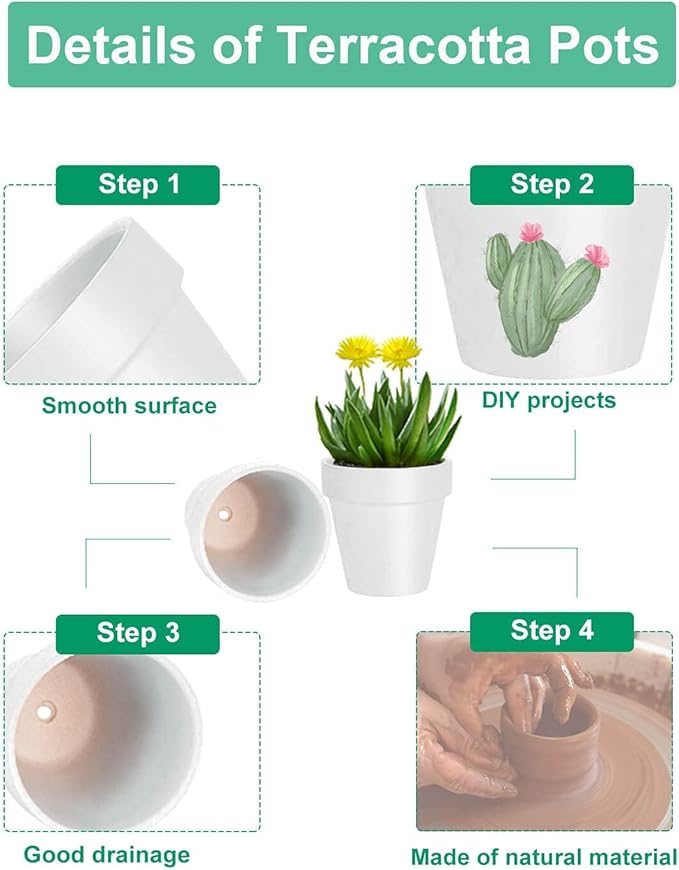 Details of Terracotta Pots

Step 1

Smooth surface

Step 2

DIY projects

Step 3

Good drainage

Step 4

Made of natural material