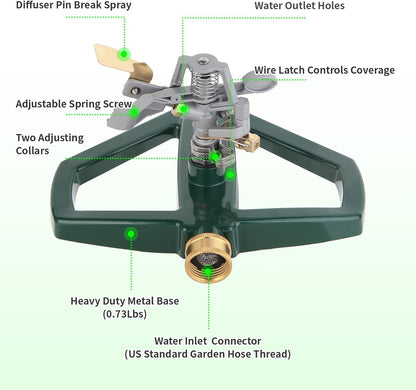 Diffuser Pin Break Spray

Water Outlet Holes

Wire Latch Controls Coverage

Adjustable Spring Screw

Two Adjusting Collars

Heavy Duty Metal Base (0.73Lbs)

Water Inlet Connector (US Standard Garden Hose Thread)