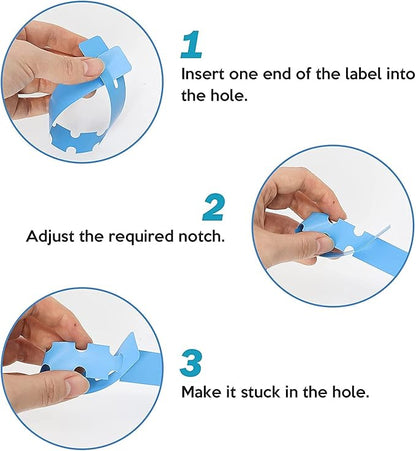 1
Insert one end of the label into the hole.

2
Adjust the required notch.

3
Make it stuck in the hole.