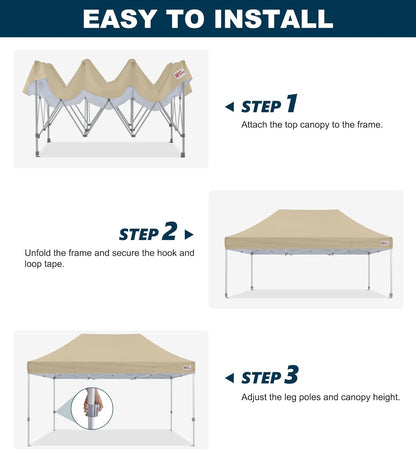 EASY TO INSTALL

STEP 1
Attach the top canopy to the frame.

STEP 2
Unfold the frame and secure the hook and loop tape.

STEP 3
Adjust the leg poles and canopy height.