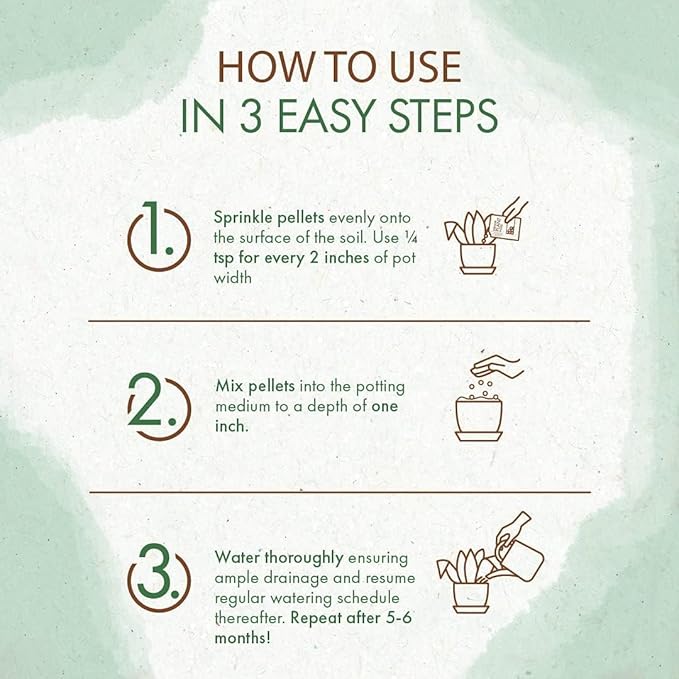 HOW TO USE
IN 3 EASY STEPS

1. Sprinkle pellets evenly onto the surface of the soil. Use ¼ tsp for every 2 inches of pot width

2. Mix pellets into the potting medium to a depth of one inch.

3. Water thoroughly ensuring ample drainage and resume regular watering schedule thereafter. Repeat after 5-6 months!