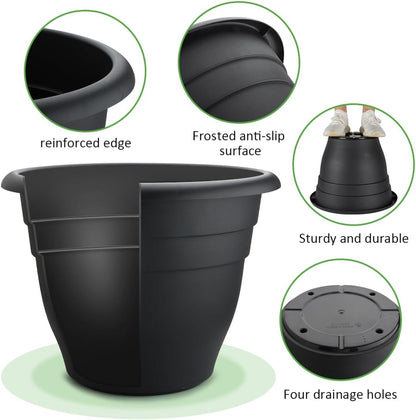 reinforced edge

Frosted anti-slip surface

Sturdy and durable

Four drainage holes