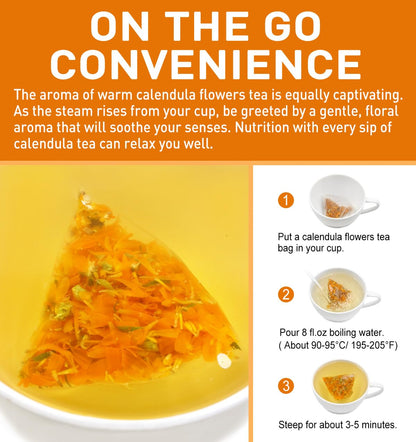 ON THE GO CONVENIENCE

The aroma of warm calendula flowers tea is equally captivating. As the steam rises from your cup, be greeted by a gentle, floral aroma that will soothe your senses. Nutrition with every sip of calendula tea can relax you well.

1

Put a calendula flowers tea bag in your cup.

2

Pour 8 fl.oz boiling water. ( About 90-95°C/ 195-205°F)

3

Steep for about 3-5 minutes.