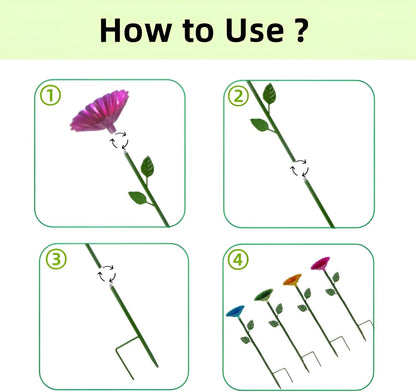 How to Use ?

①

②

③

④