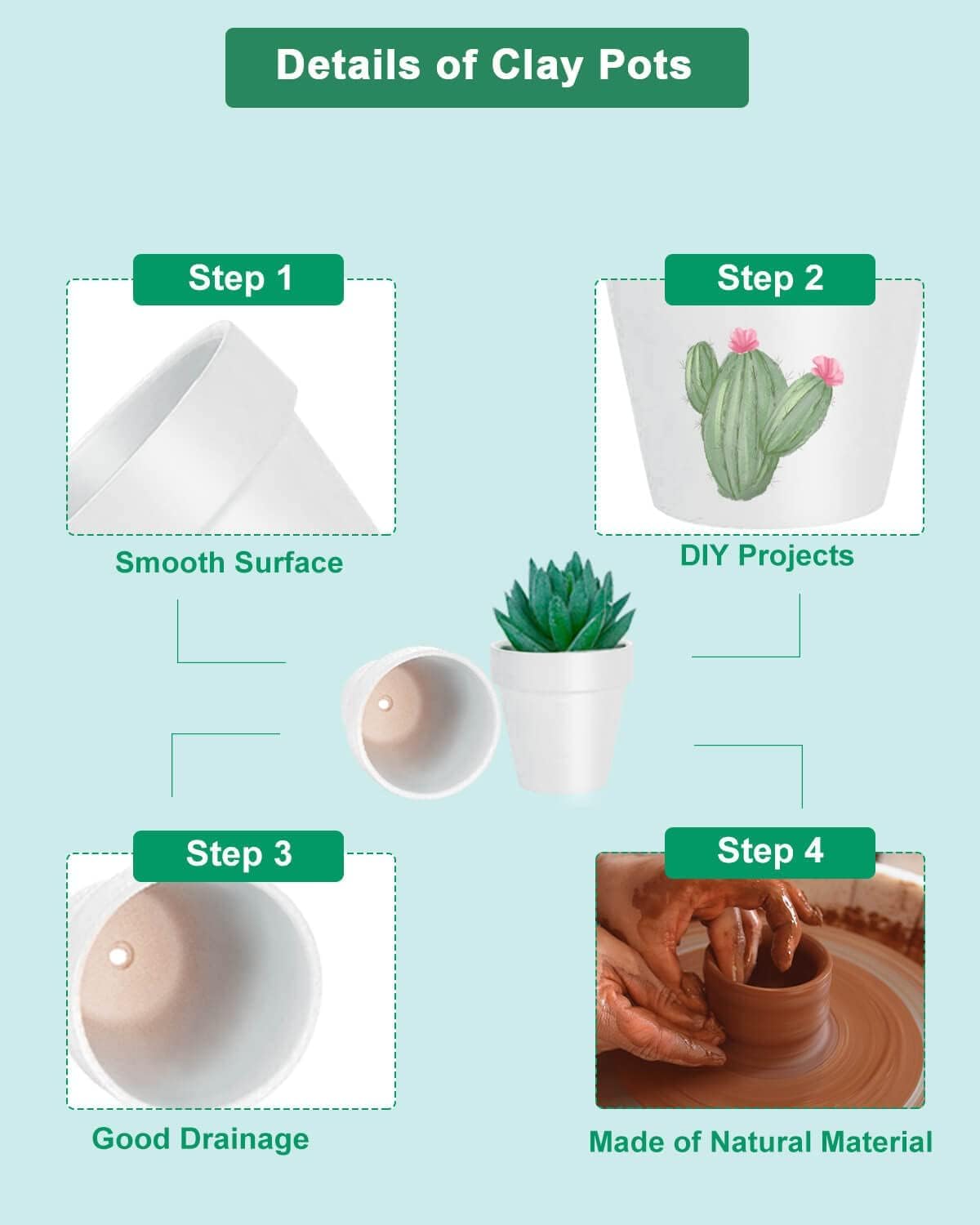 Details of Clay Pots

Step 1

Smooth Surface

Step 2

DIY Projects

Step 3

Good Drainage

Step 4

Made of Natural Material