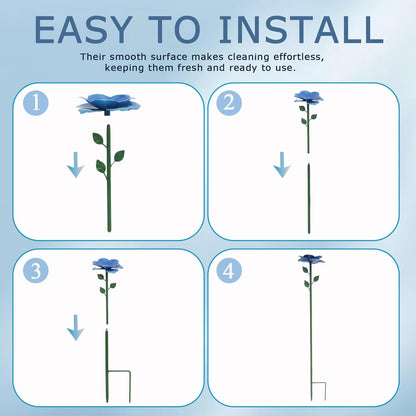 EASY TO INSTALL

Their smooth surface makes cleaning effortless, keeping them fresh and ready to use.

1

2

3

4