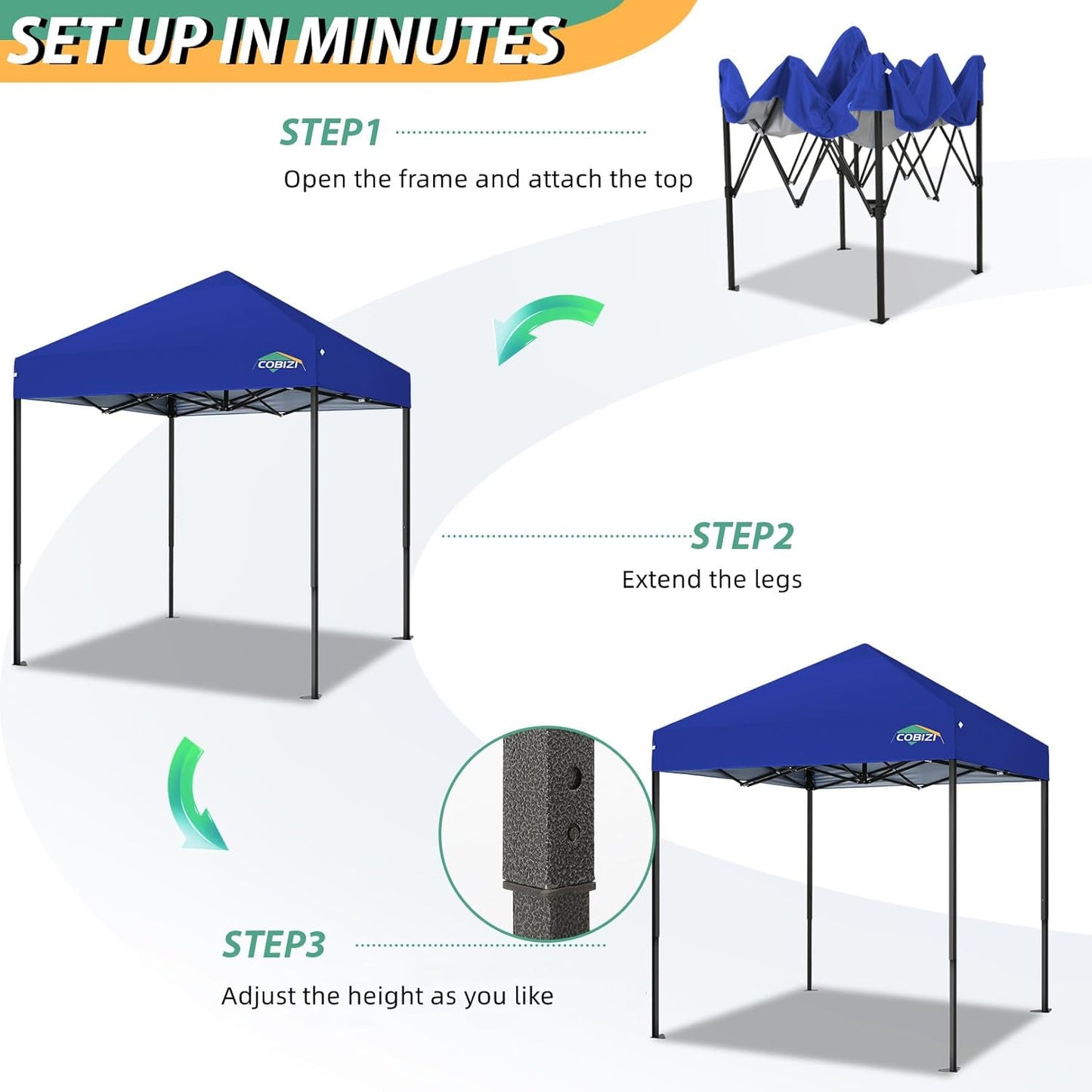 SET UP IN MINUTES

STEP1

Open the frame and attach the top

COBIZI

STEP2

Extend the legs

COBIZI

STEP3

Adjust the height as you like