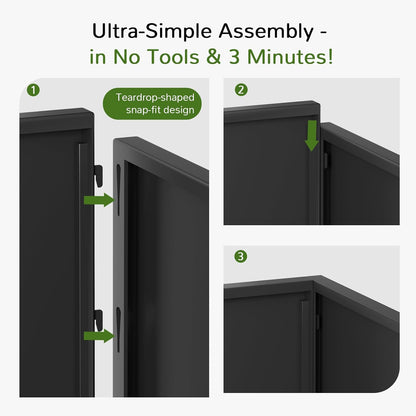 Ultra-Simple Assembly -
in No Tools & 3 Minutes!

1

Teardrop-shaped snap-fit design

2

3